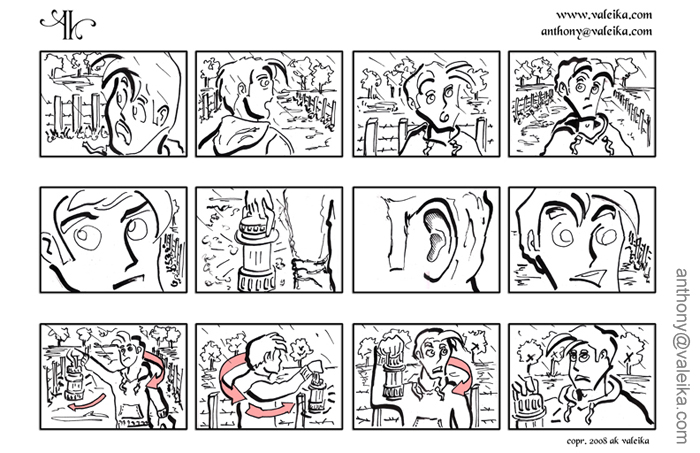 AK

www.valeika.com
anthony@valeika.com

anthony@valeika.com

copr. 2008 ak valeika