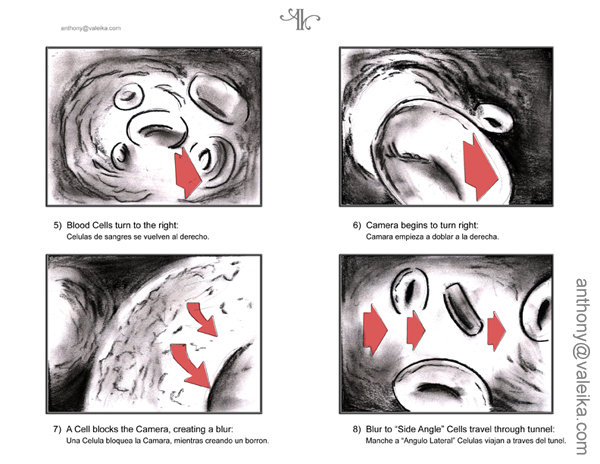 anthony@valeika.com

5) Blood Cells turn to the right:
Celulas de sangres se vuelven al derecho.

6) Camera begins to turn right:
Camara empieza a doblar a la derecha.

7) A Cell blocks the Camera, creating a blur:
Una Celula bloquea la Camara, mientras creando un borron.

8) Blur to "Side Angle" Cells travel through tunnel:
Manche a "Angulo Lateral" Celulas viajan a traves del tunel.

anthony@valeika.com