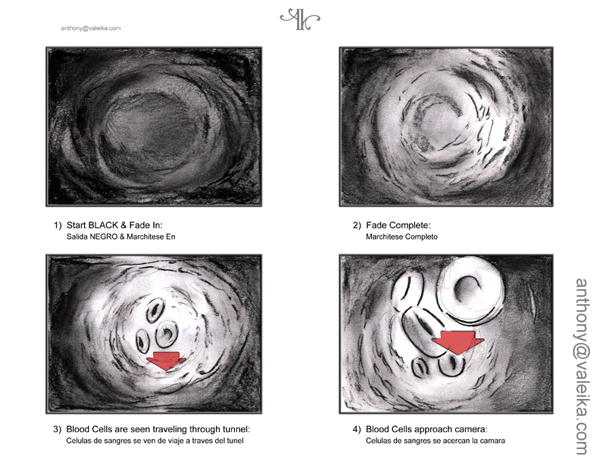 anthony@valeika.com

1) Start BLACK & Fade In:
Salida NEGRO & Marchitese En

2) Fade Complete:
Marchitese Completo

3) Blood Cells are seen traveling through tunnel:
Celulas de sangres se ven de viaje a traves del tunel

4) Blood Cells approach camera:
Celulas de sangres se acercan la camara

anthony@valeika.com